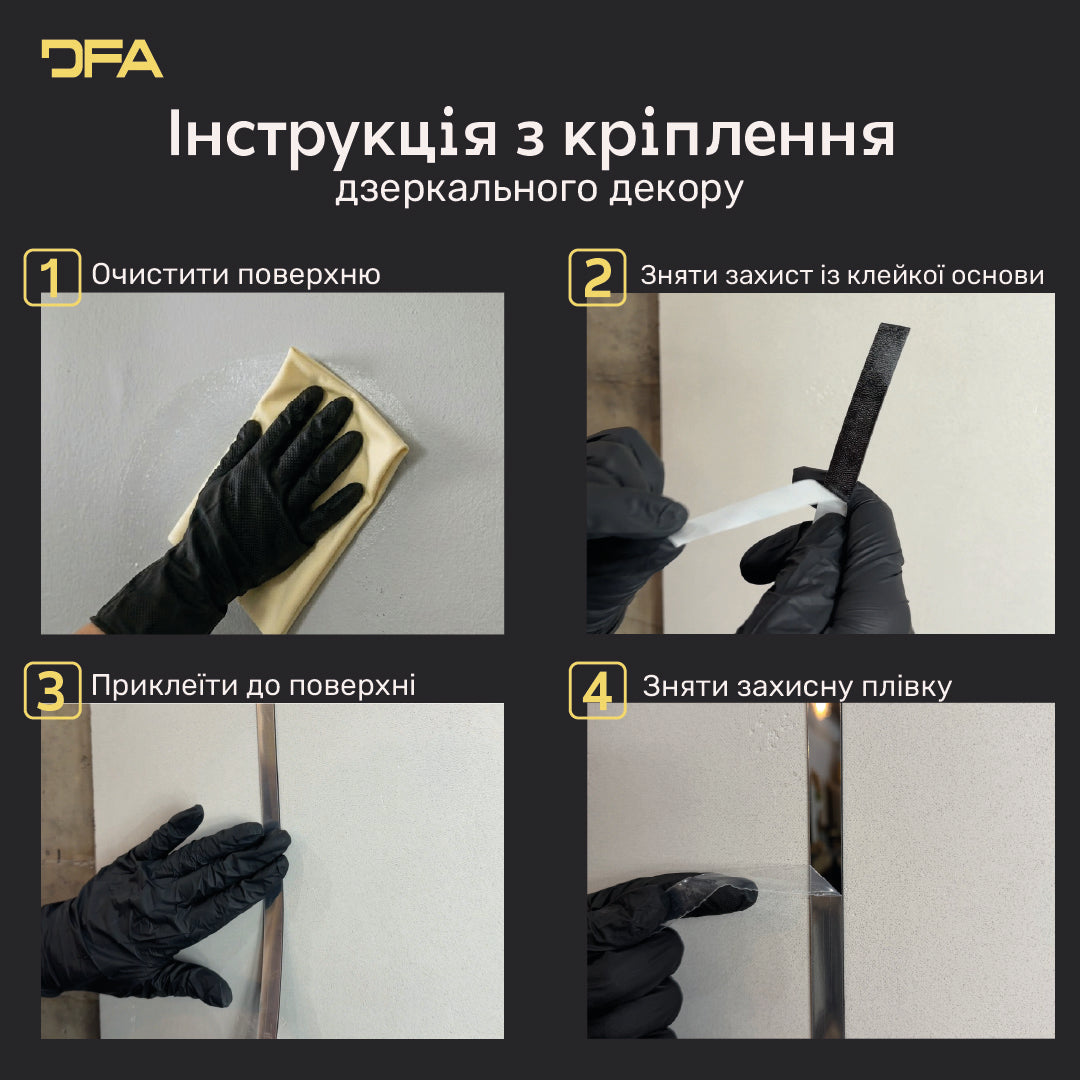 DFA

Інструкція з кріплення
дзеркального декору

1 Очистити поверхню

2 Зняти захист із клейкої основи

3 Приклеїти до поверхні

4 Зняти захисну плівку